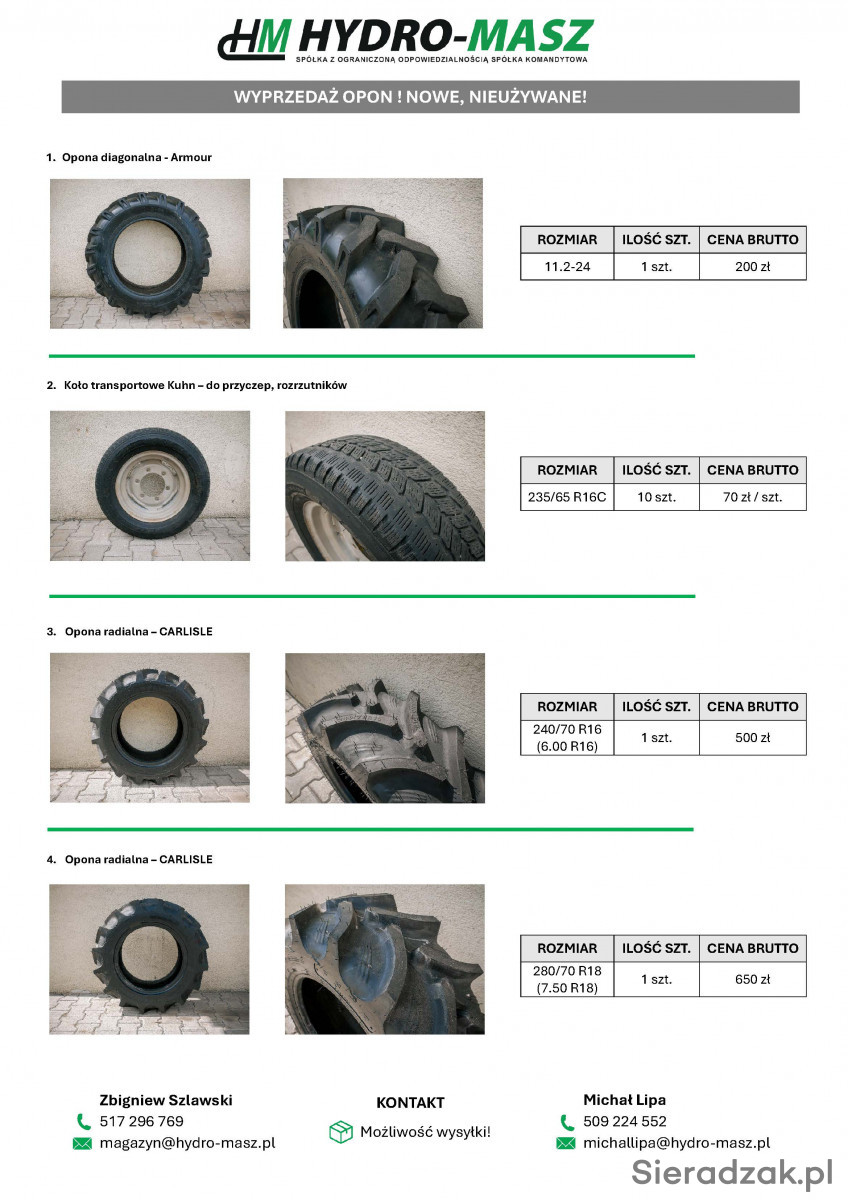 HM HYDRO-MASZ
SPÓŁKA Z OGRANICZONĄ ODPOWIEDZIALNOŚCIĄ SPÓŁKA KOMANDYTOWA

WYPRZEDAŻ OPON ! NOWE, NIEUŻYWANE!

1. Opona diagonalna - Armour

| ROZMIAR | ILOŚĆ SZT. | CENA BRUTTO |
|---|---|---|
| 11.2-24 | 1 szt. | 200 zł |

2. Koło transportowe Kuhn – do przyczep, rozrzutników

| ROZMIAR | ILOŚĆ SZT. | CENA BRUTTO |
|---|---|---|
| 235/65 R16C | 10 szt. | 70 zł / szt. |

3. Opona radialna – CARLISLE

| ROZMIAR | ILOŚĆ SZT. | CENA BRUTTO |
|---|---|---|
| 240/70 R16 (6.00 R16) | 1 szt. | 500 zł |

4. Opona radialna – CARLISLE

| ROZMIAR | ILOŚĆ SZT. | CENA BRUTTO |
|---|---|---|
| 280/70 R18 (7.50 R18) | 1 szt. | 650 zł |

Zbigniew Szlawski
517 296 769
magazyn@hydro-masz.pl

KONTAKT
Możliwość wysyłki!

Michał Lipa
509 224 552
michallipa@hydro-masz.pl

Sieradzak.pl